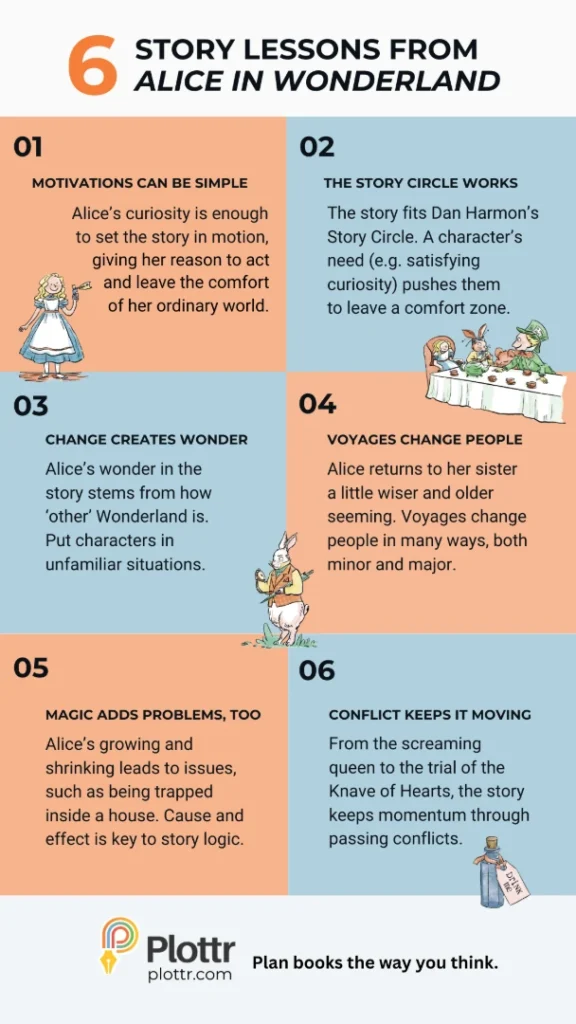 6 STORY LESSONS FROM ALICE IN WONDERLAND

01

MOTIVATIONS CAN BE SIMPLE

Alice's curiosity is enough to set the story in motion, giving her reason to act and leave the comfort of her ordinary world.

02

THE STORY CIRCLE WORKS

The story fits Dan Harmon's Story Circle. A character's need (e.g. satisfying curiosity) pushes them to leave a comfort zone.

03

CHANGE CREATES WONDER

Alice's wonder in the story stems from how 'other' Wonderland is. Put characters in unfamiliar situations.

04

VOYAGES CHANGE PEOPLE

Alice returns to her sister a little wiser and older seeming. Voyages change people in many ways, both minor and major.

05

MAGIC ADDS PROBLEMS, TOO

Alice's growing and shrinking leads to issues, such as being trapped inside a house. Cause and effect is key to story logic.

06

CONFLICT KEEPS IT MOVING

From the screaming queen to the trial of the Knave of Hearts, the story keeps momentum through passing conflicts.

DRINK ME

Plottr
plottr.com

Plan books the way you think.